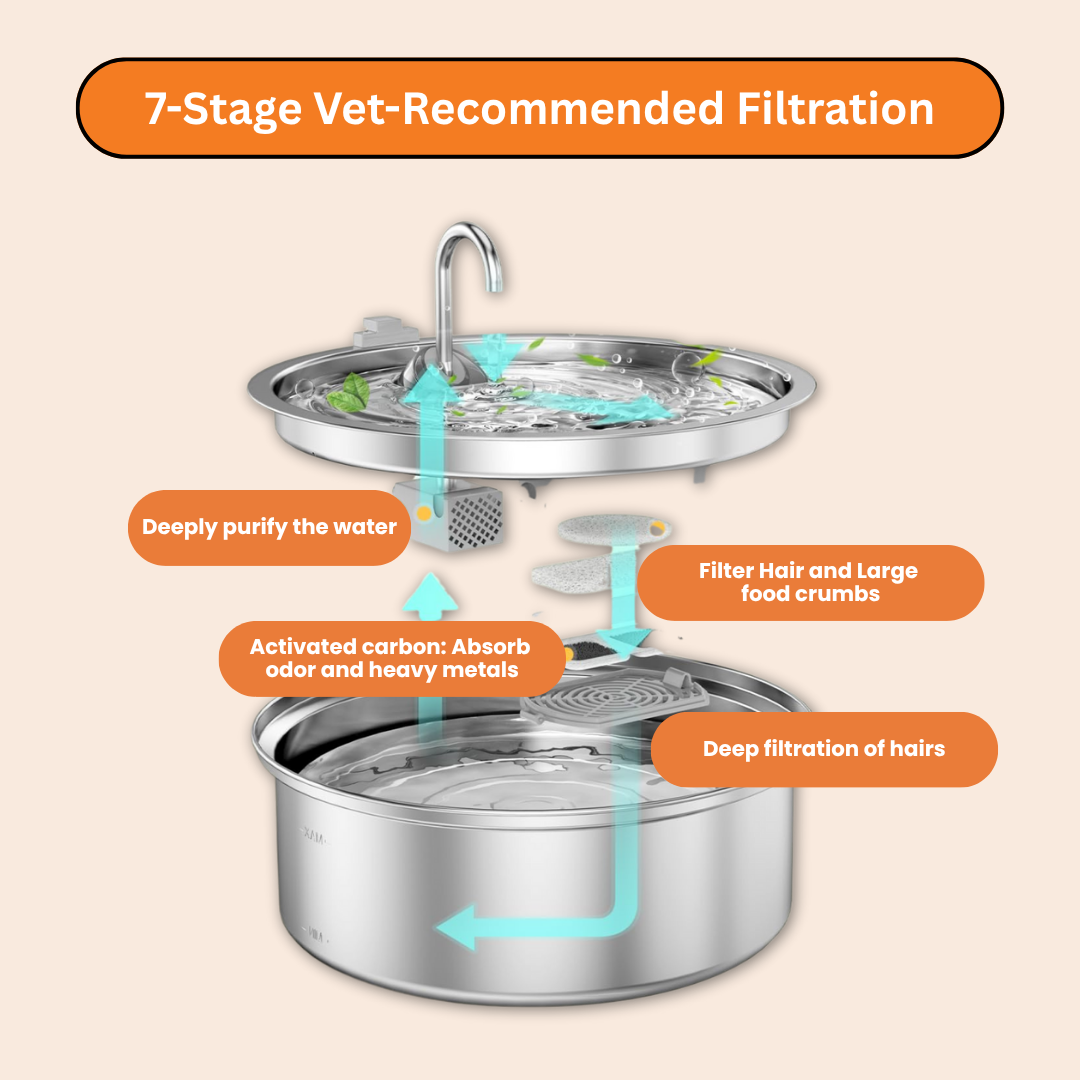 7-Stage Vet-Recommended Filtration

Deeply purify the water

Filter Hair and Large food crumbs

Activated carbon: Absorb odor and heavy metals

Deep filtration of hairs

MAX

MIN